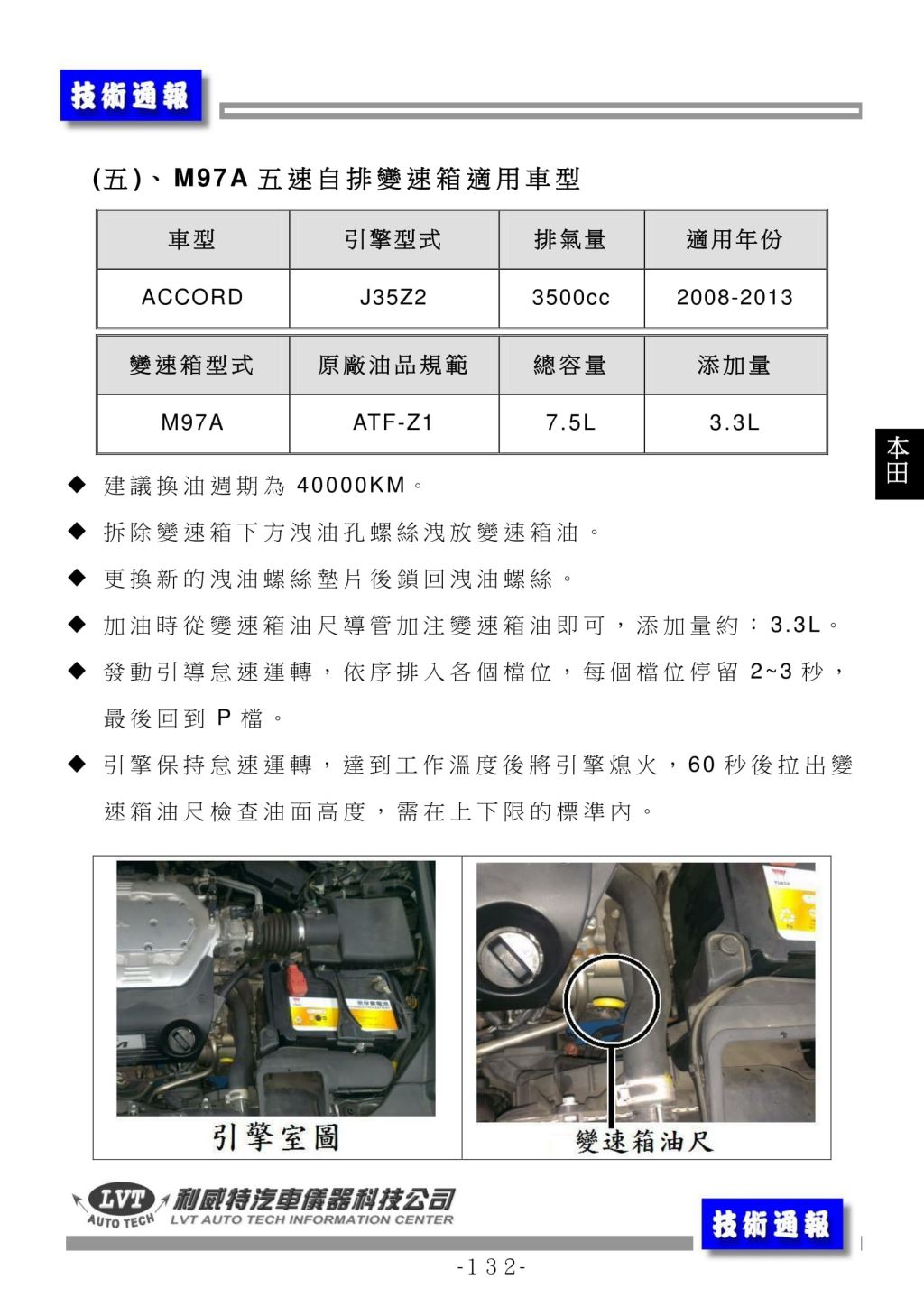 技術通報

(五)、M97A 五速自排變速箱適用車型

| 車型 | 引擎型式 | 排氣量 | 適用年份 |
|---|---|---|---|
| ACCORD | J35Z2 | 3500cc | 2008-2013 |

| 變速箱型式 | 原廠油品規範 | 總容量 | 添加量 |
|---|---|---|---|
| M97A | ATF-Z1 | 7.5L | 3.3L |

本田

◆ 建議換油週期為 40000KM。

◆ 拆除變速箱下方洩油孔螺絲洩放變速箱油。

◆ 更換新的洩油螺絲墊片後鎖回洩油螺絲。

◆ 加油時從變速箱油尺導管加注變速箱油即可，添加量約：3.3L。

◆ 發動引導怠速運轉，依序排入各個檔位，每個檔位停留 2~3 秒，最後回到 P 檔。

◆ 引擎保持怠速運轉，達到工作溫度後將引擎熄火，60 秒後拉出變速箱油尺檢查油面高度，需在上下限的標準內。

引擎室圖

變速箱油尺

LVT AUTO TECH 利威特汽車儀器科技公司 LVT AUTO TECH INFORMATION CENTER

技術通報

-132-